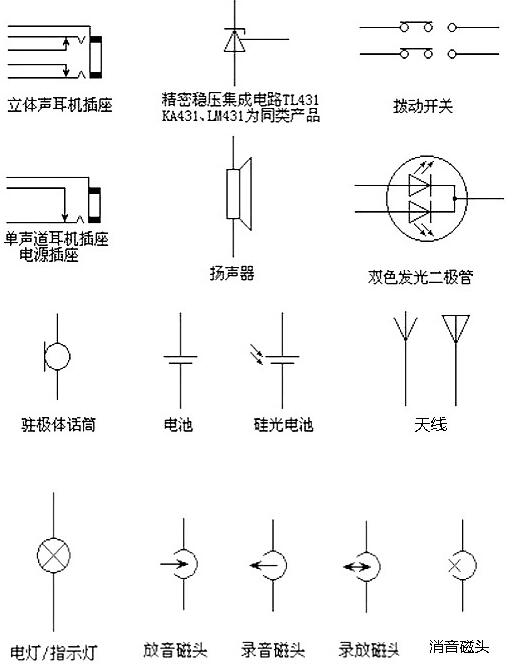 立体声耳机插座

精密稳压集成电路TL431
KA431、LM431为同类产品

拨动开关

单声道耳机插座
电源插座

扬声器

双色发光二极管

驻极体话筒

电池

硅光电池

天线

电灯/指示灯

放音磁头

录音磁头

录放磁头

消音磁头